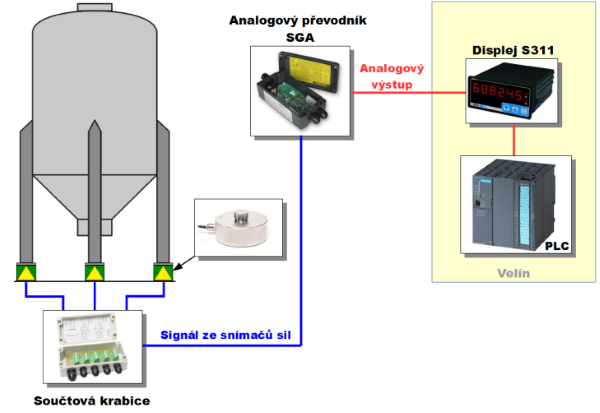 Analogový převodník SGA

Analogový výstup

Displej S311

688245

PLC

Velín

Signál ze snímačů sil

Součtová krabice